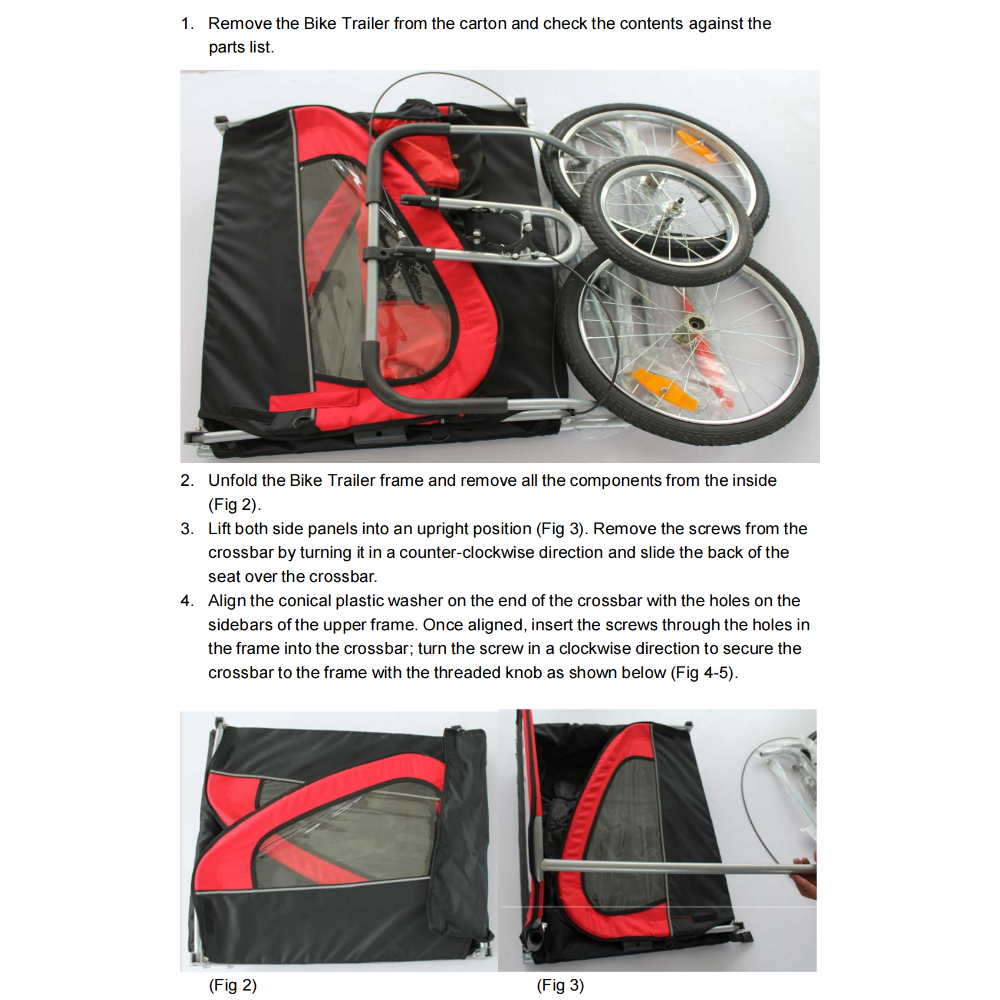 1. Remove the Bike Trailer from the carton and check the contents against the parts list.

2. Unfold the Bike Trailer frame and remove all the components from the inside (Fig 2).
3. Lift both side panels into an upright position (Fig 3). Remove the screws from the crossbar by turning it in a counter-clockwise direction and slide the back of the seat over the crossbar.
4. Align the conical plastic washer on the end of the crossbar with the holes on the sidebars of the upper frame. Once aligned, insert the screws through the holes in the frame into the crossbar; turn the screw in a clockwise direction to secure the crossbar to the frame with the threaded knob as shown below (Fig 4-5).

(Fig 2)

(Fig 3)